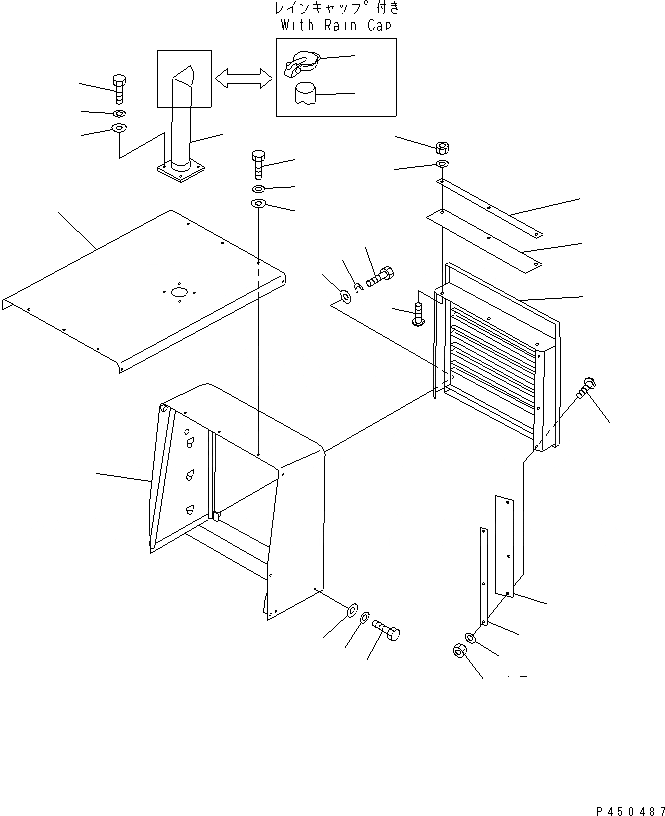 レインキャップ付き
With Rain Cap

P450487