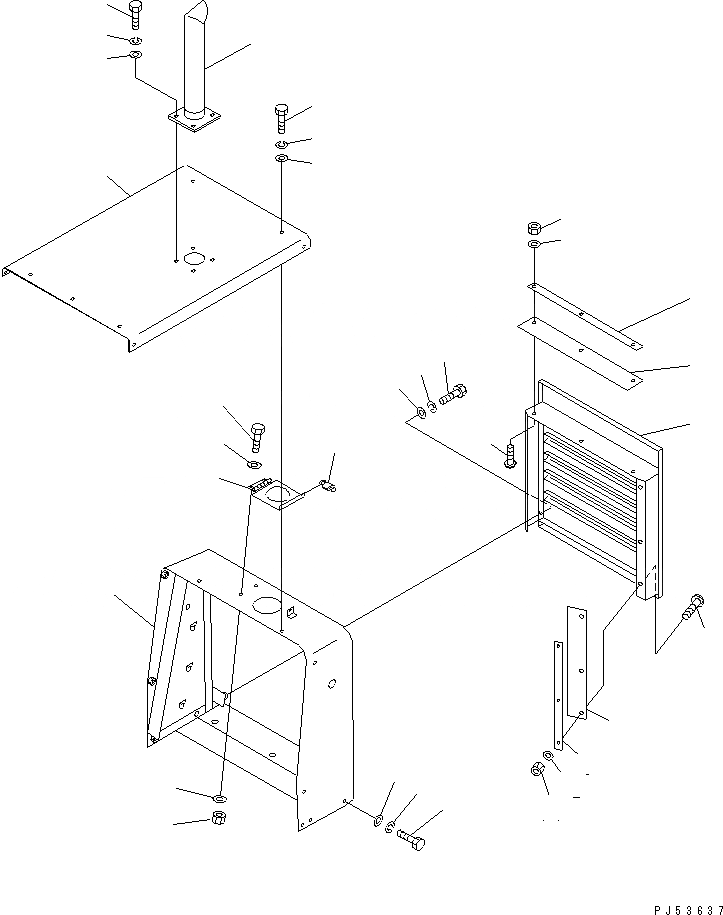 PJ53637