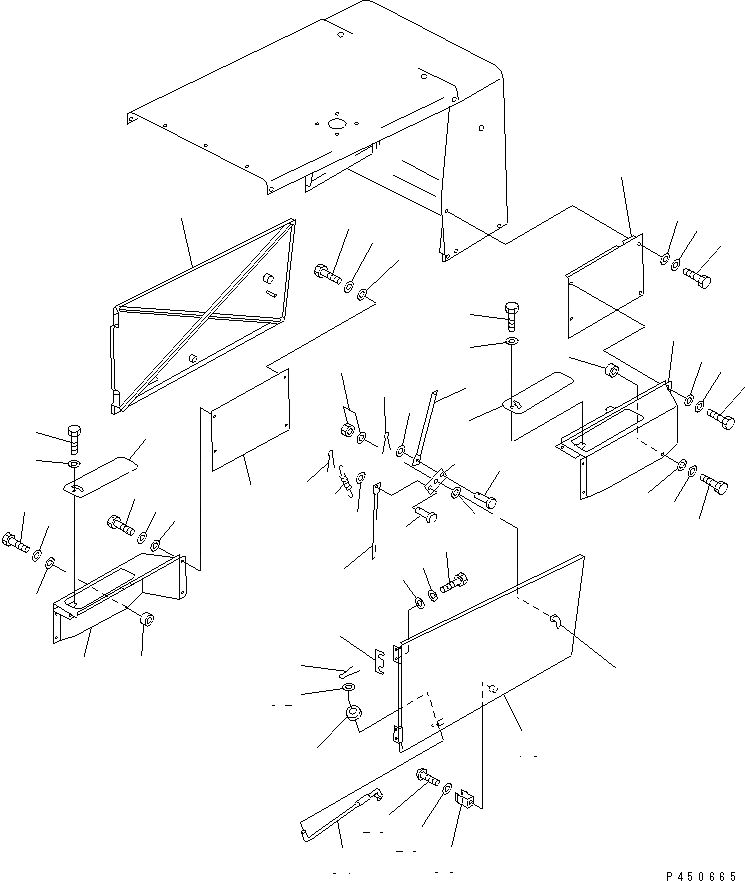 P450665