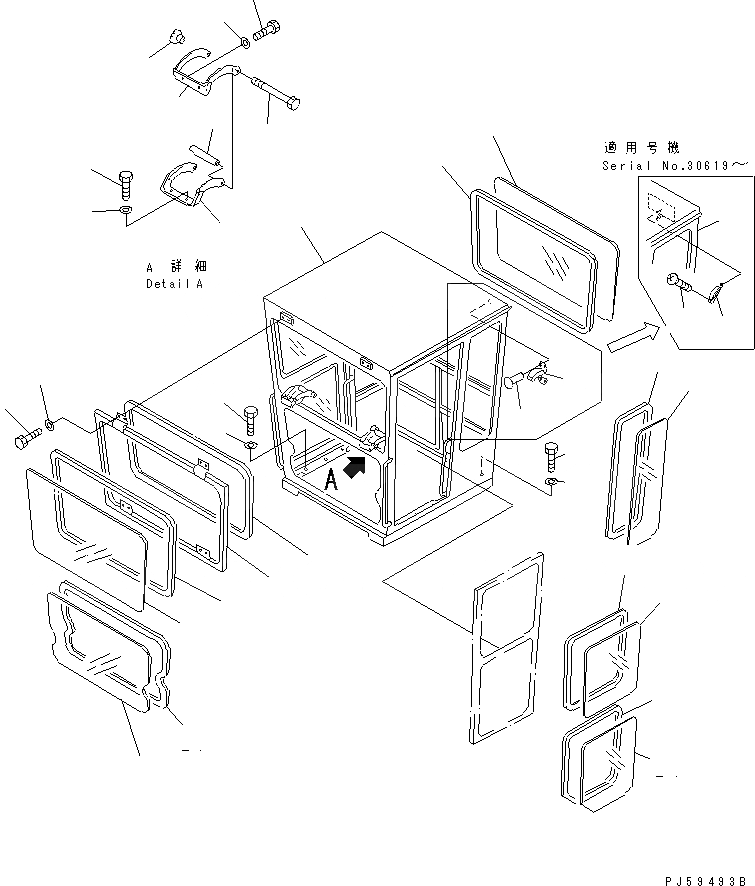 適用号機
Serial No.30619～

A 詳細
Detail A

A

PJ59493B