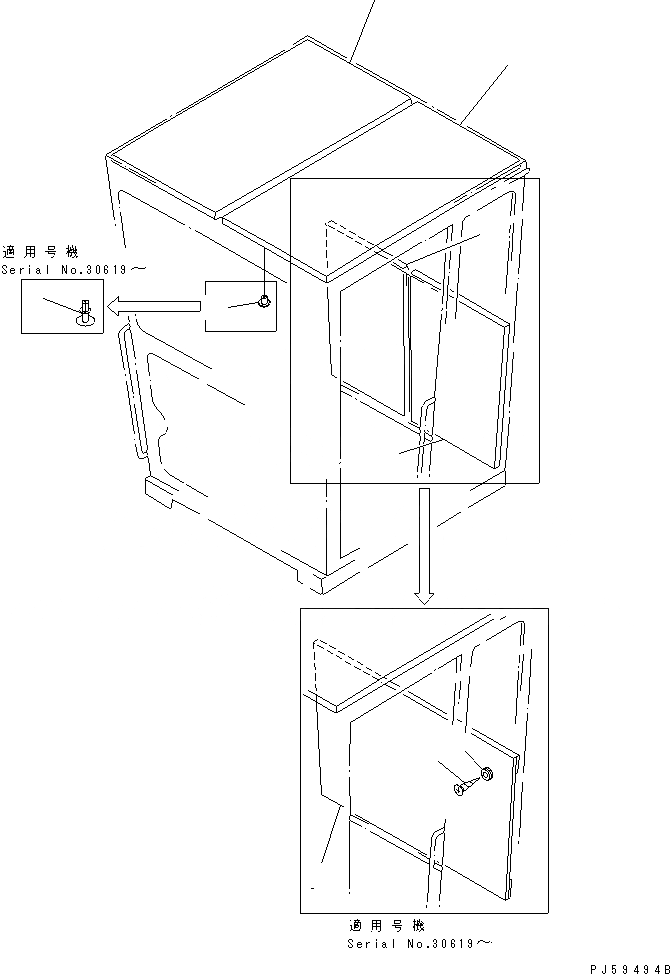 適用号機
Serial No.30619～

適用号機
Serial No.30619～

PJ59494B