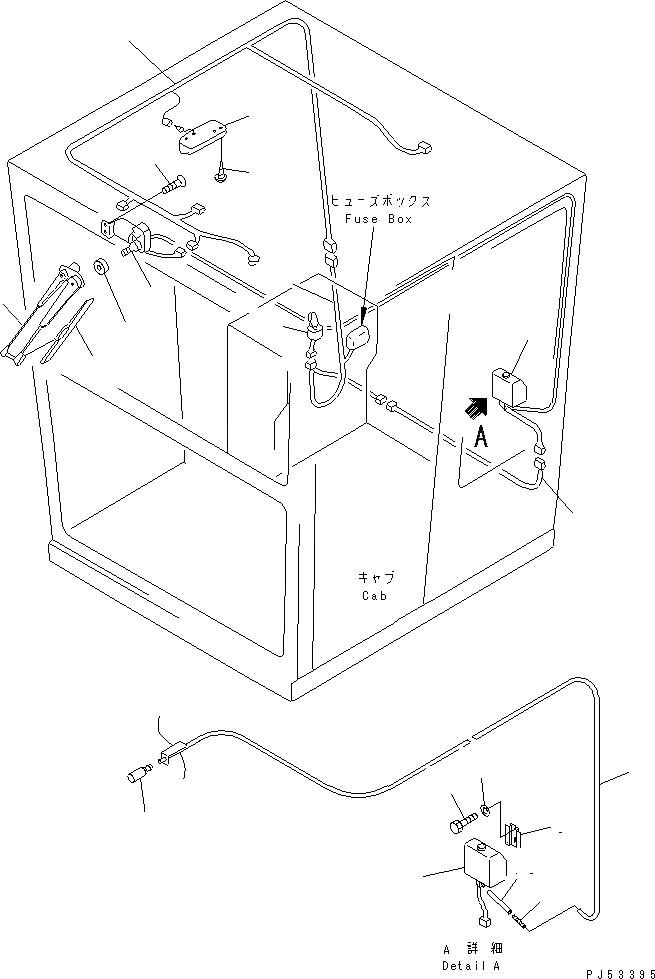 ヒューズボックス
Fuse Box

A

キャブ
Cab

A 詳細
Detail A

PJ53395