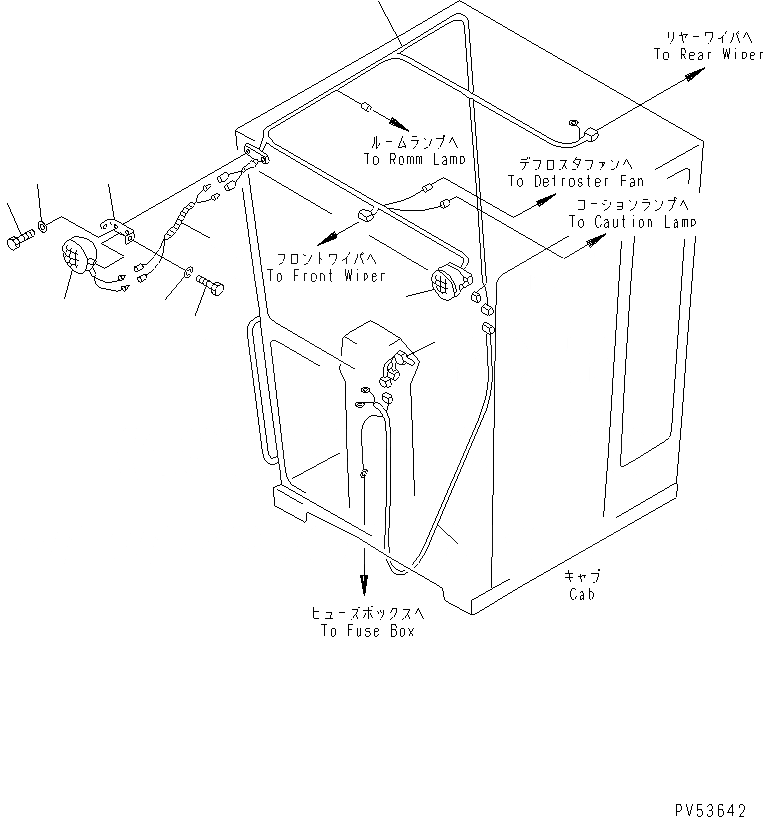 リヤーワイパへ
To Rear Wiper

ルームランプへ
To Romm Lamp

デフロスタファンへ
To Defroster Fan

コーションランプへ
To Caution Lamp

フロントワイパへ
To Front Wiper

キャブ
Cab

ヒューズボックスへ
To Fuse Box

PV53642