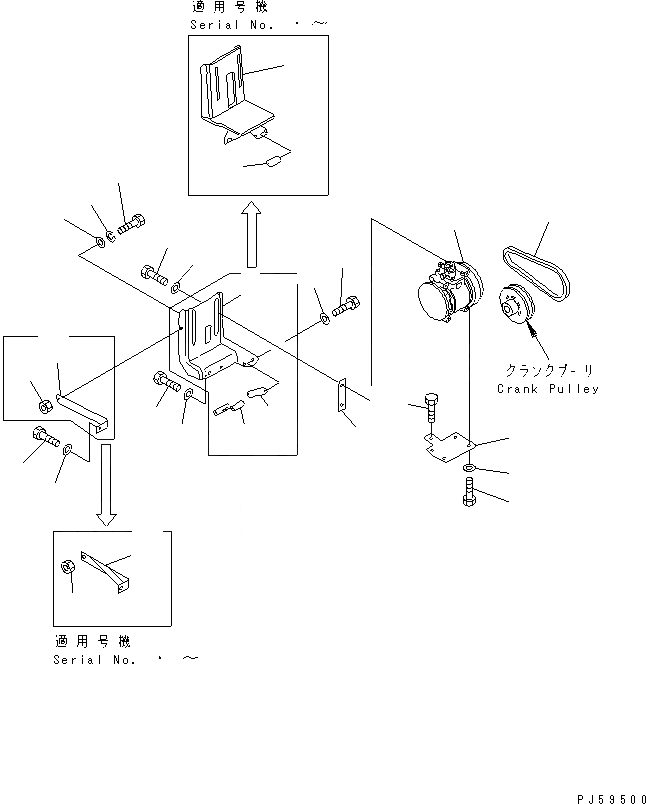 適用号機
Serial No. ・~

クランクプーリ
Crank Pulley

適用号機
Serial No. ・~

PJ59500