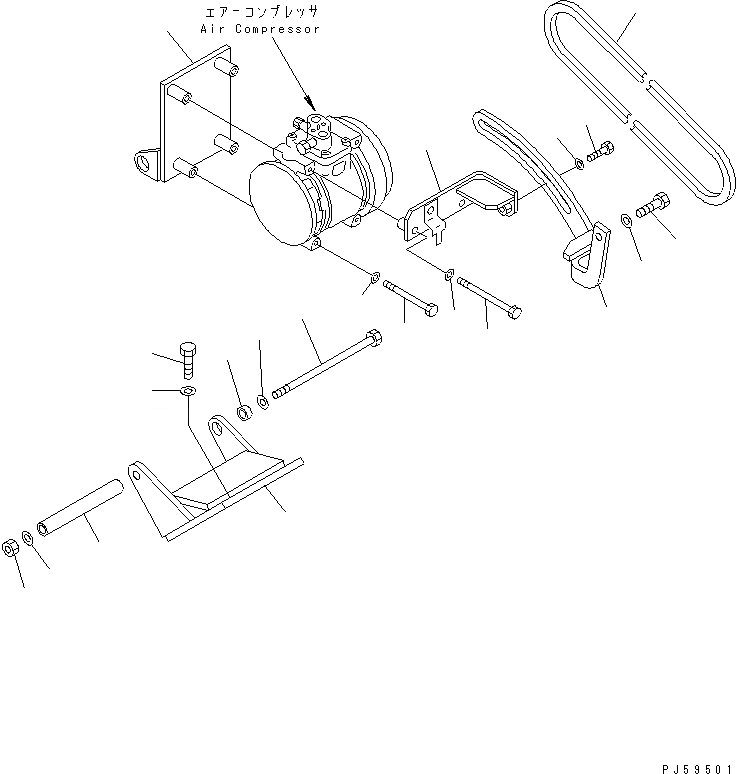 エアーコンプレッサ
Air Compressor

PJ59501