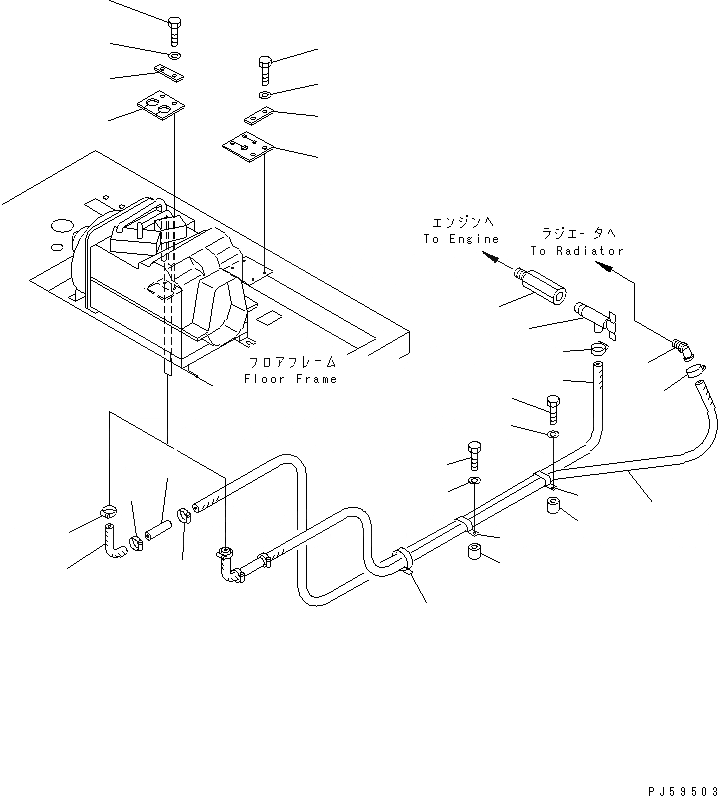 エンジンへ
To Engine

ラジエータへ
To Radiator

フロアフレーム
Floor Frame

PJ59503