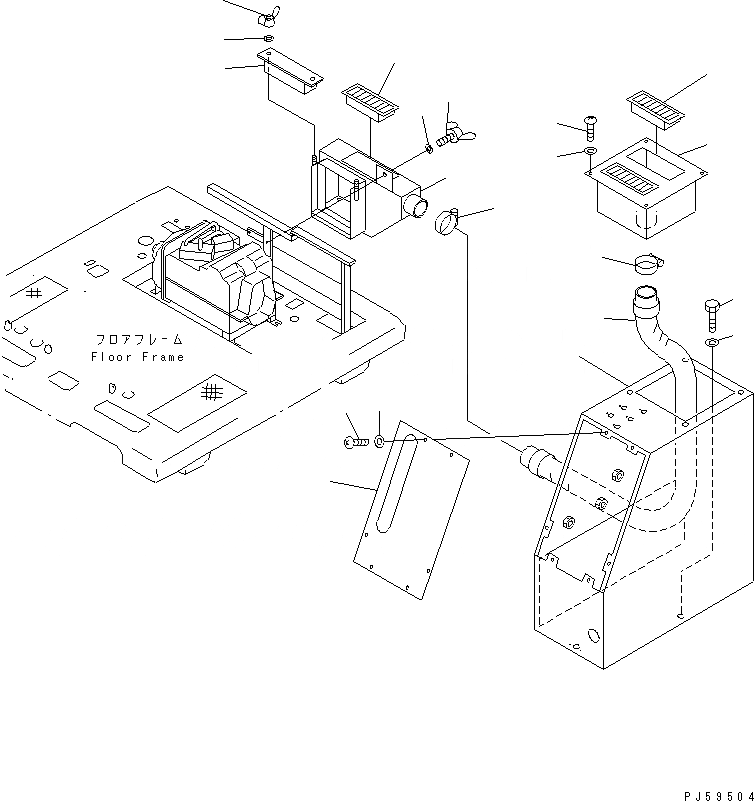 フロアフレーム
Floor Frame

PJ59504