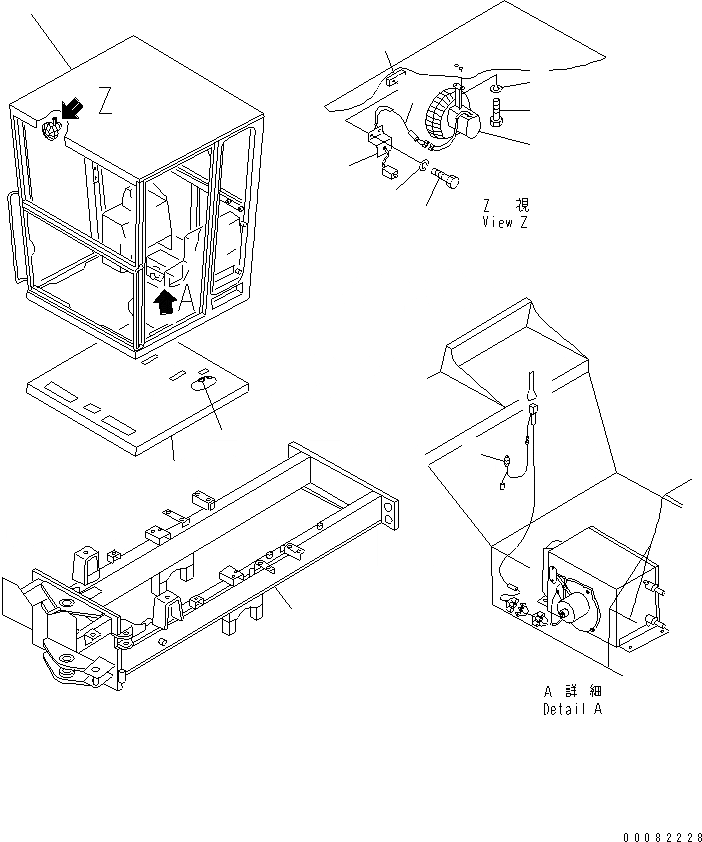 Z

A

Z 視
View Z

A 詳細
Detail A

00082228