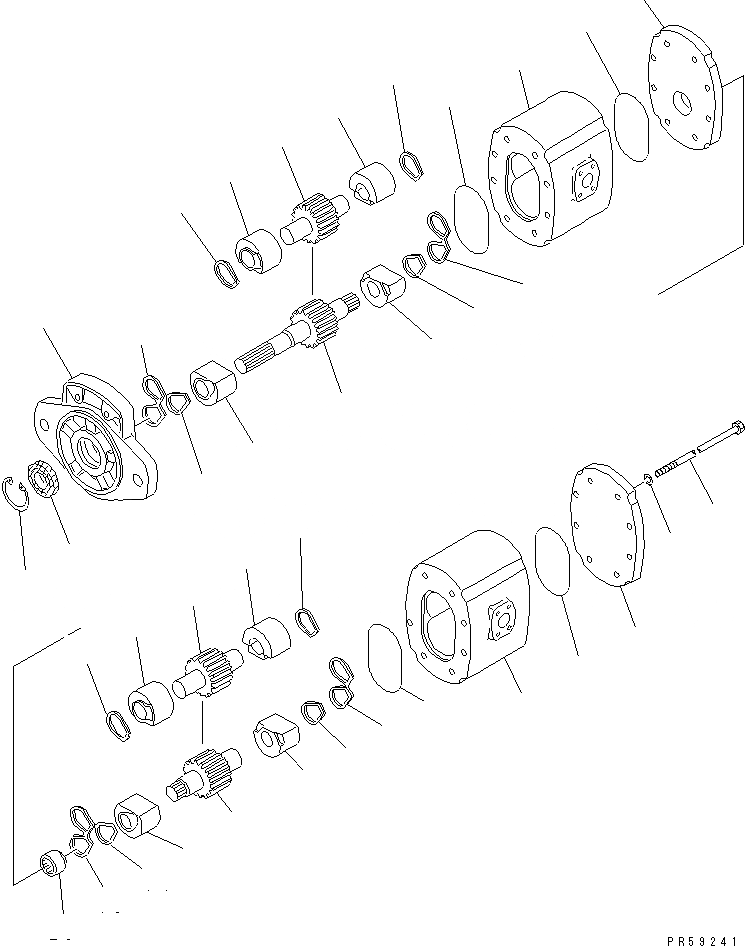 PR59241