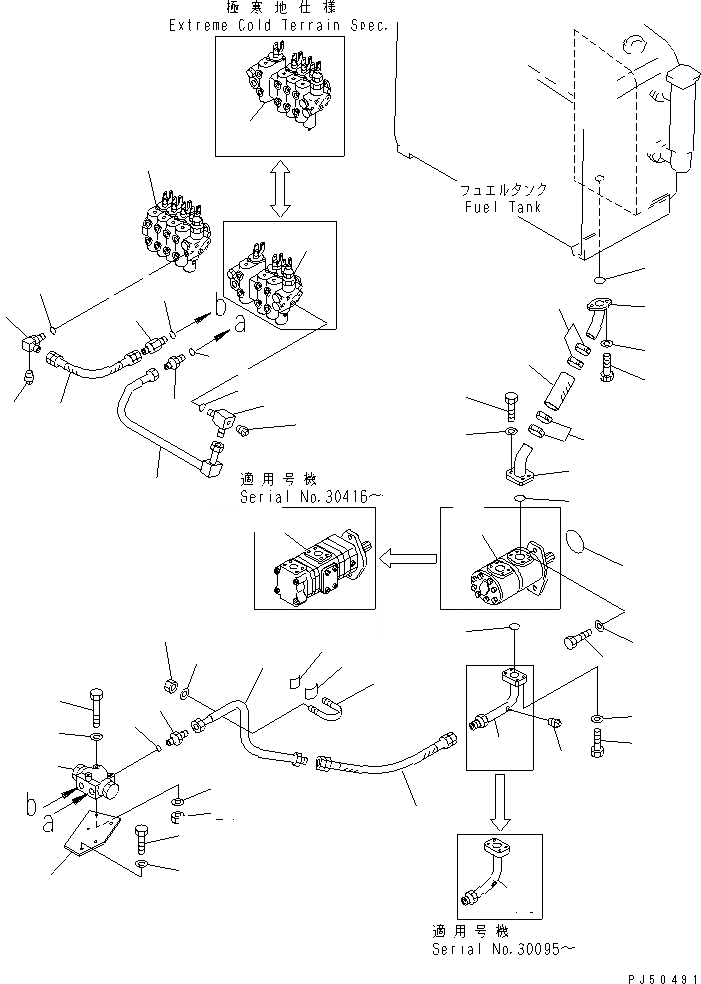 極寒地仕様
Extreme Cold Terrain Spec.

フュエルタンク
Fuel Tank

b
a

適用号機
Serial No.30416～

b
a

適用号機
Serial No.30095～

PJ50491