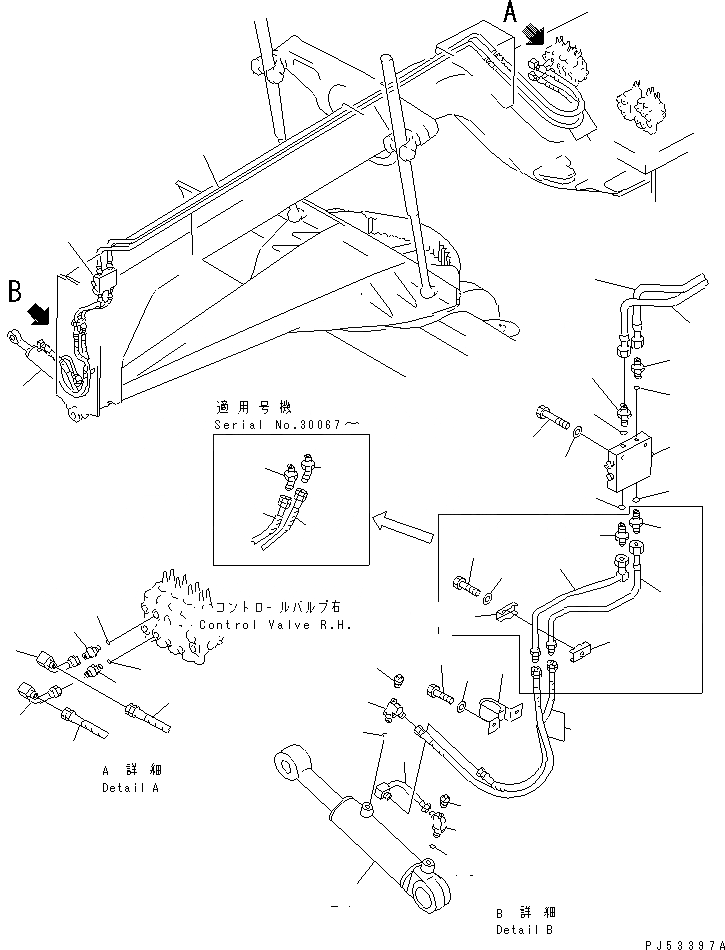 A

B

適用号機
Serial No.30067～

コントロールバルブ右
Control Valve R.H.

A 詳細
Detail A

B 詳細
Detail B

PJ53397A