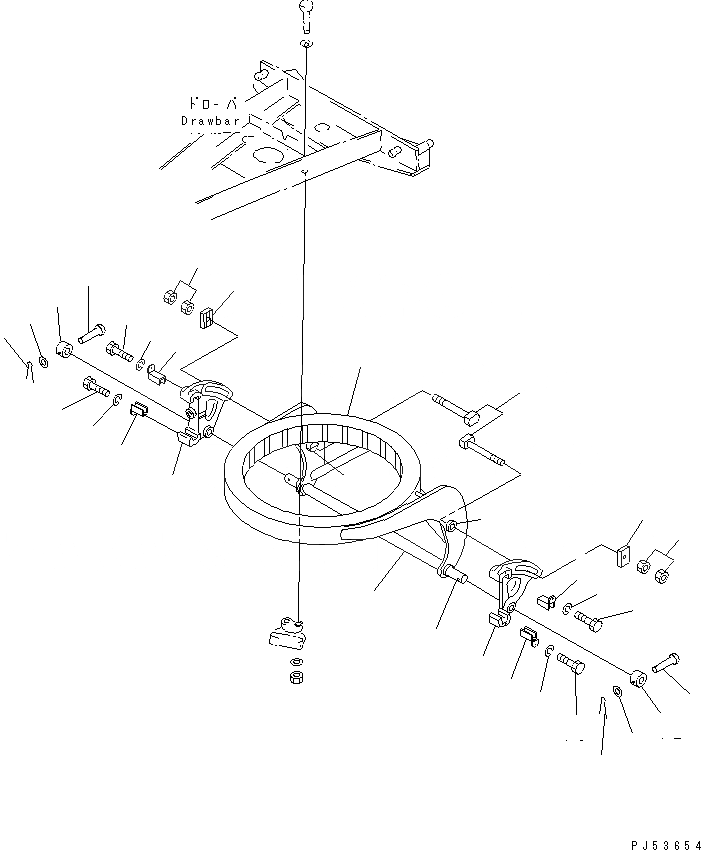 ドローバ
Drawbar

PJ53654