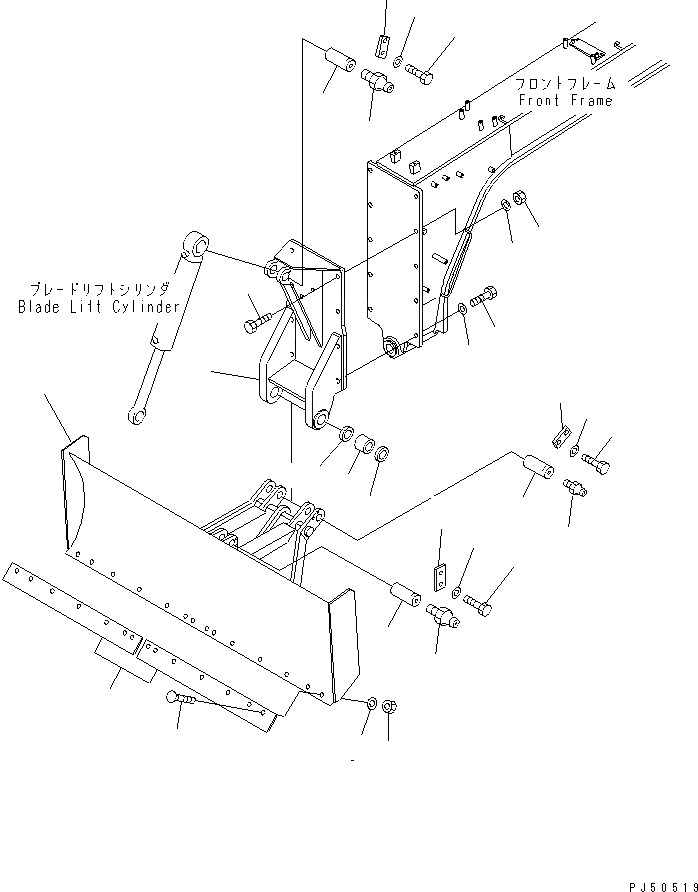 フロントフレーム
Front Frame

ブレードリフトシリンダ
Blade Lift Cylinder

PJ50519