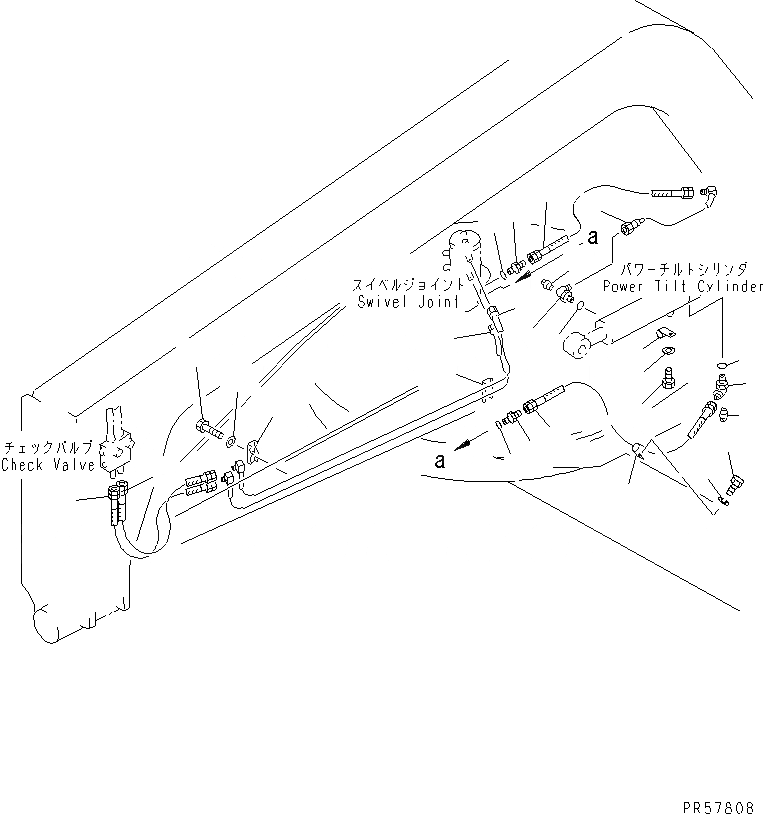 a

パワーチルトシリンダ
Power Tilt Cylinder

スイベルジョイント
Swivel Joint

チェックバルブ
Check Valve

a

PR57808