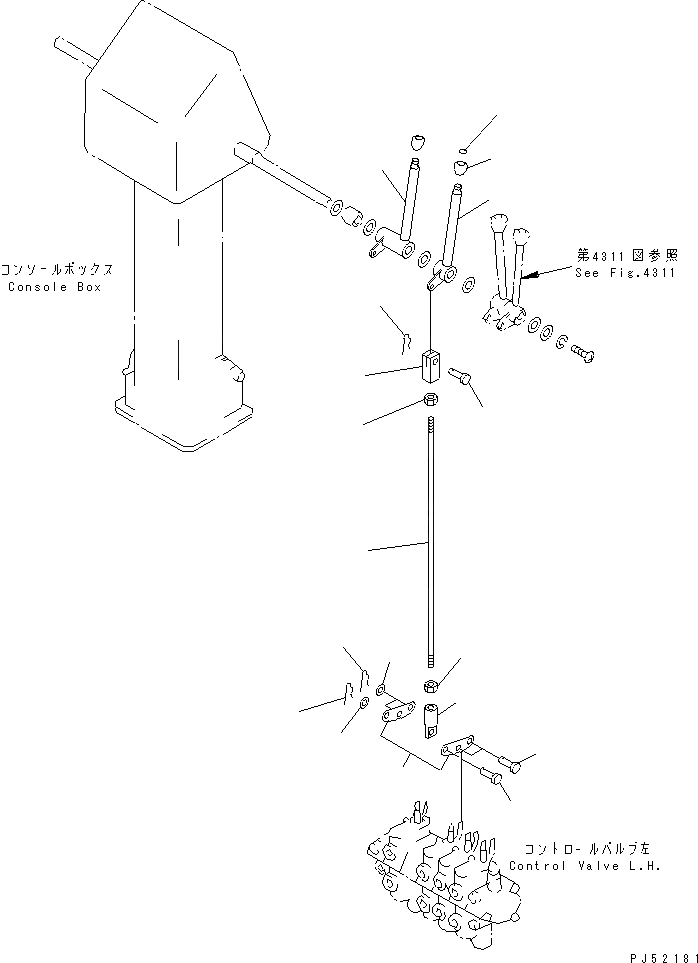 コンソールボックス
Console Box

第4311図参照
See Fig.4311

コントロールバルブ左
Control Valve L.H.

PJ52181