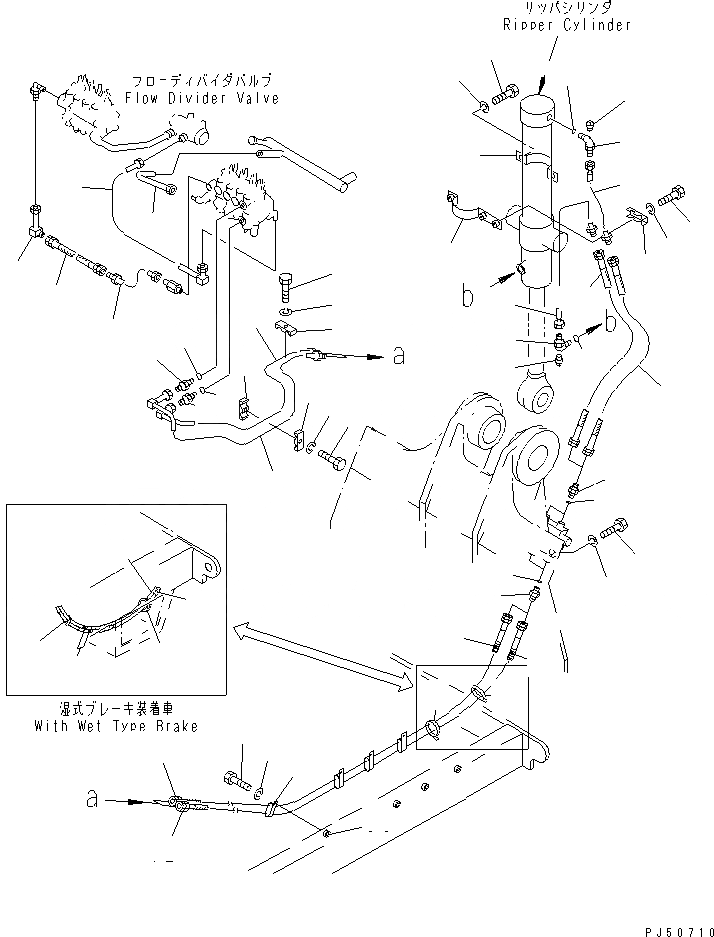 リッパシリンダ
Ripper Cylinder

フローディバイダバルブ
Flow Divider Valve

b

b

a

湿式ブレーキ装着車
With Wet Type Brake

a

PJ50710