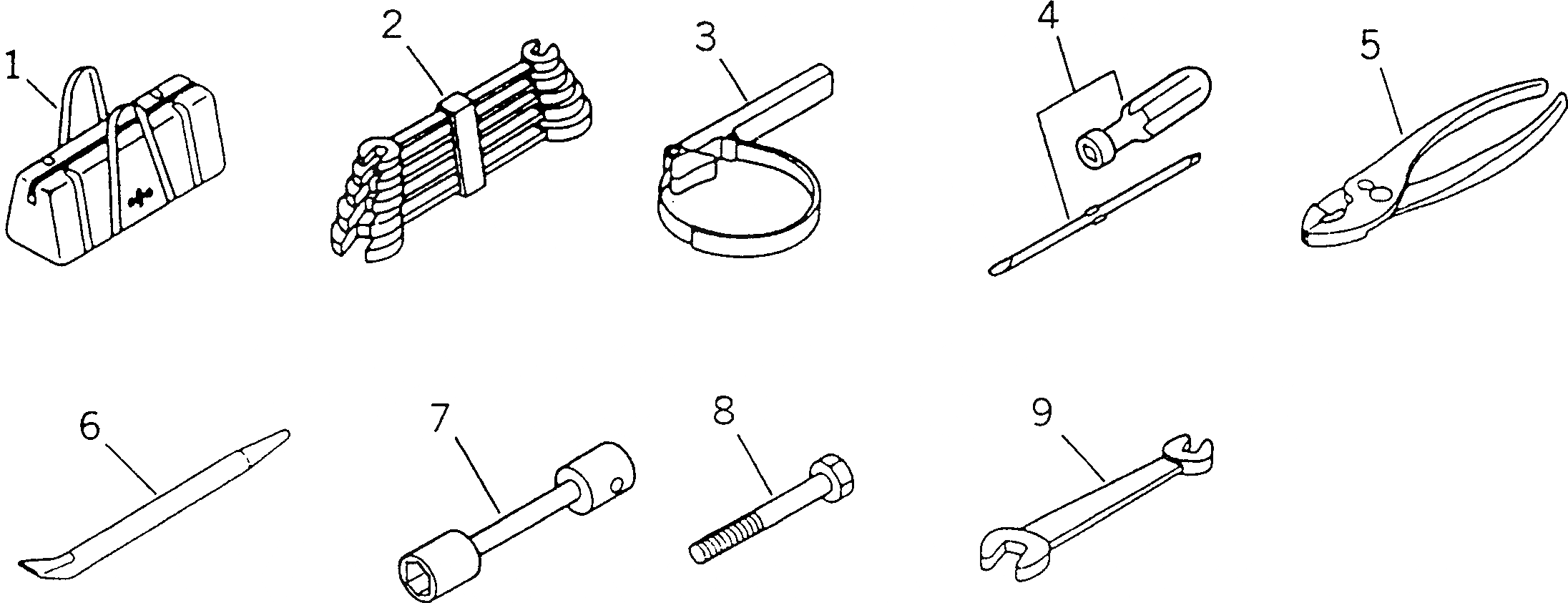 1
2
3
4
5
6
7
8
9