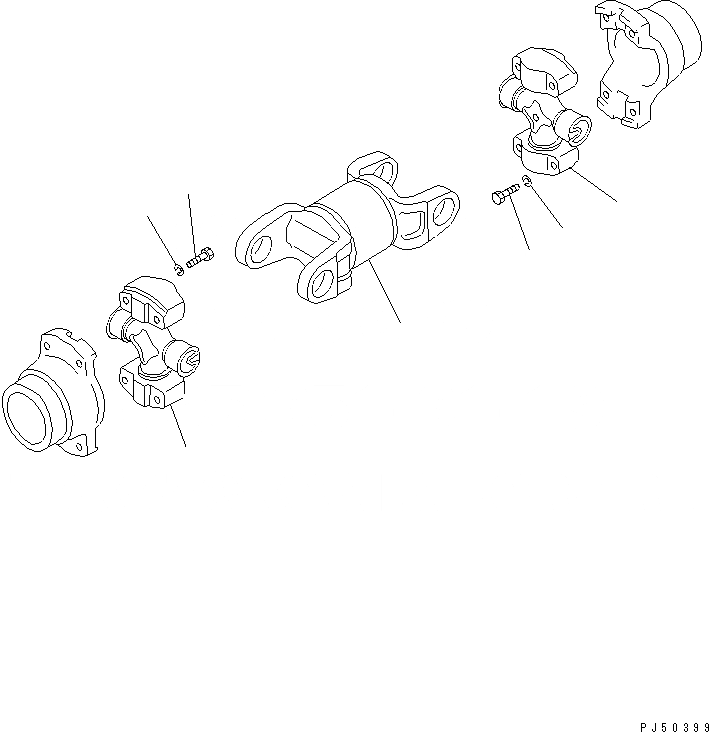 PJ50399