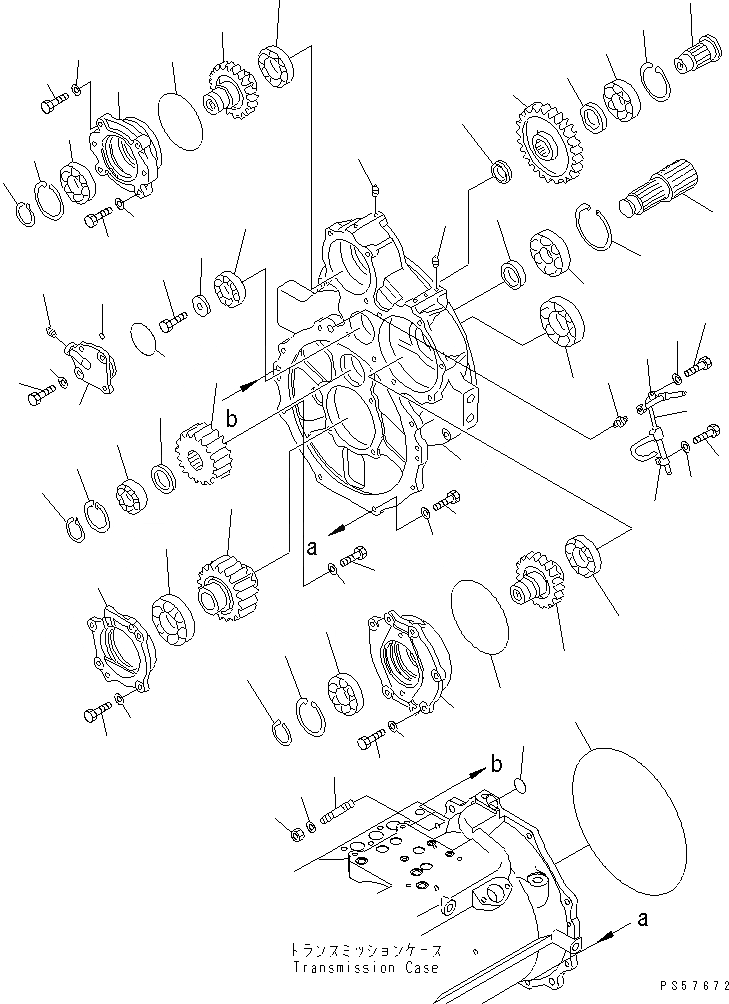 b
a
b
a
トランスミッションケース
Transmission Case
PS57672