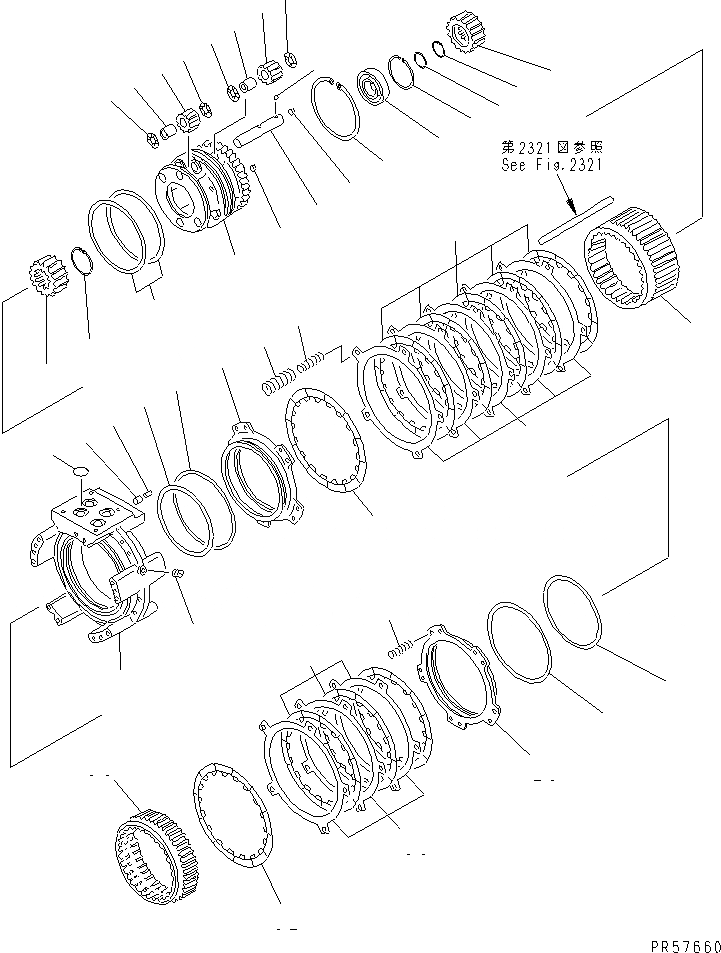 第2321図参照
See Fig.2321

PR57660