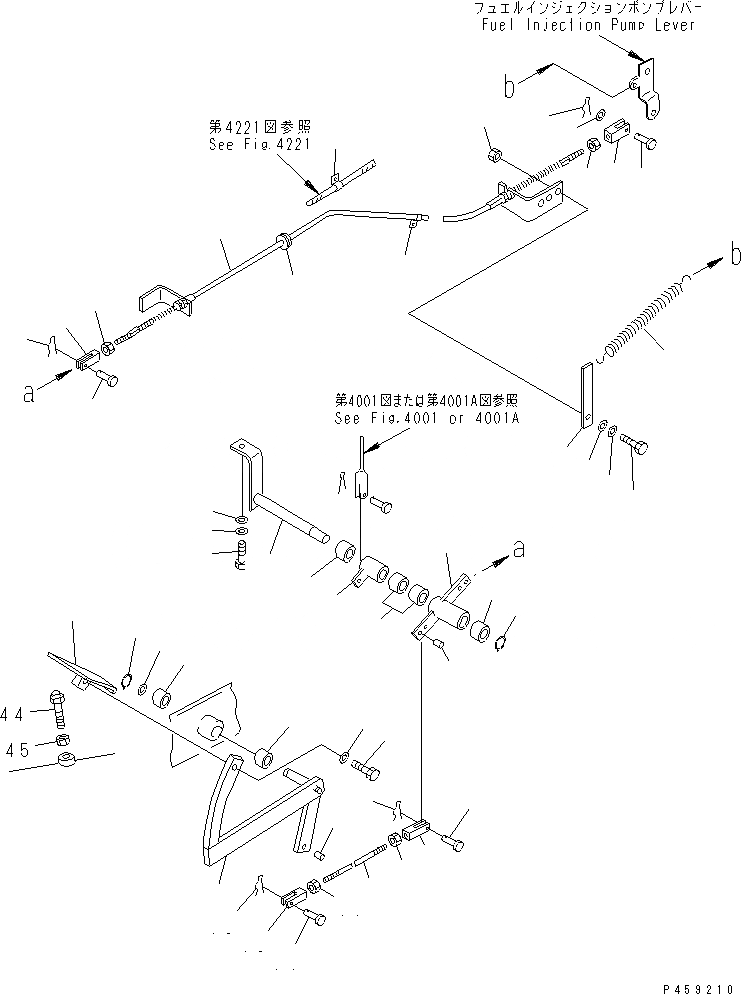 フュエルインジェクションポンプレバー
Fuel Injection Pump Lever

b

第4221図参照
See Fig.4221

b

a

第4001図または第4001A図参照
See Fig.4001 or 4001A

a

44

45

P459210