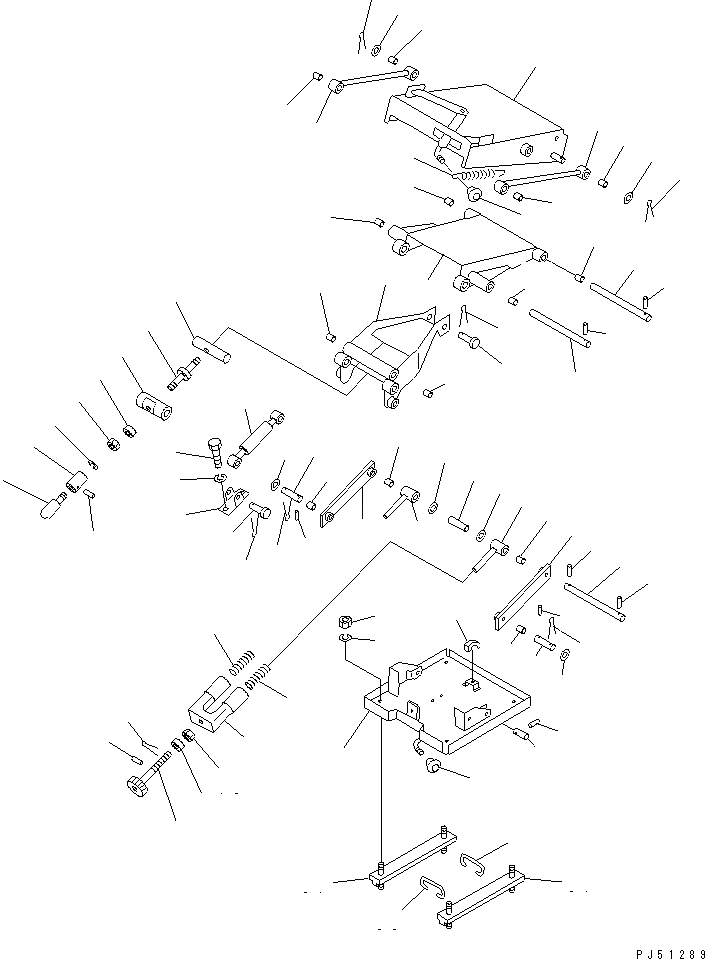 PJ51289