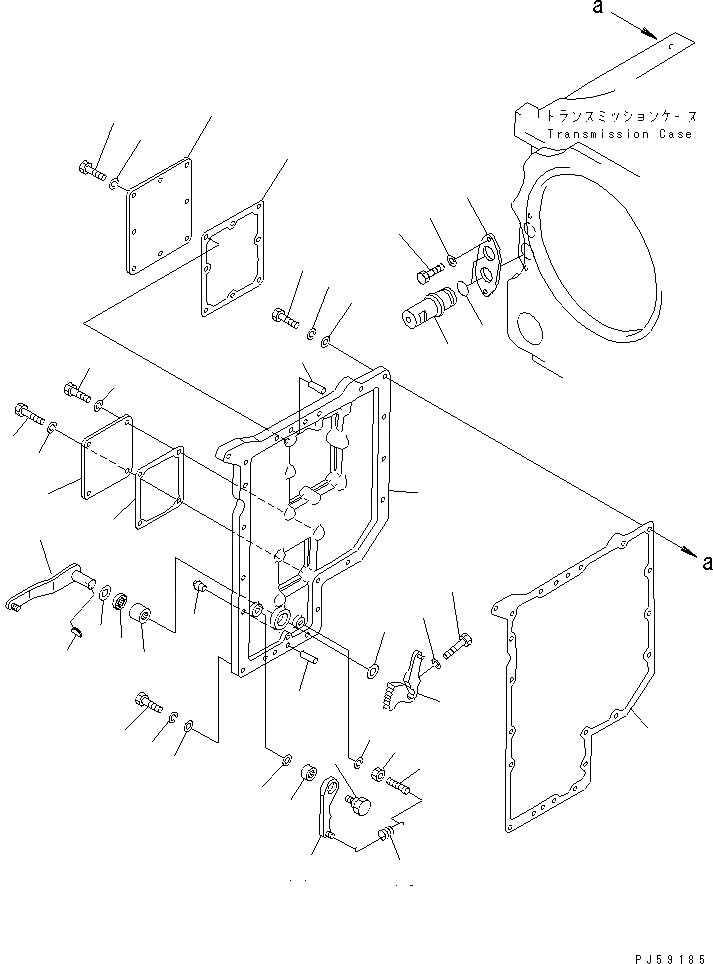 a

トランスミッションケース
Transmission Case

a

PJ59185