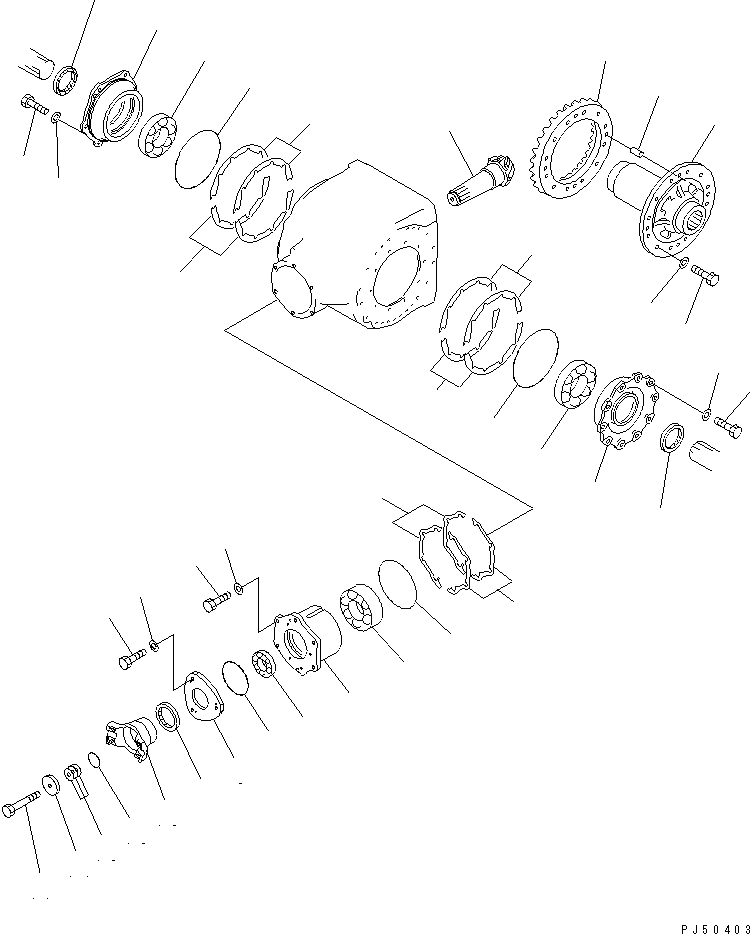 PJ50403