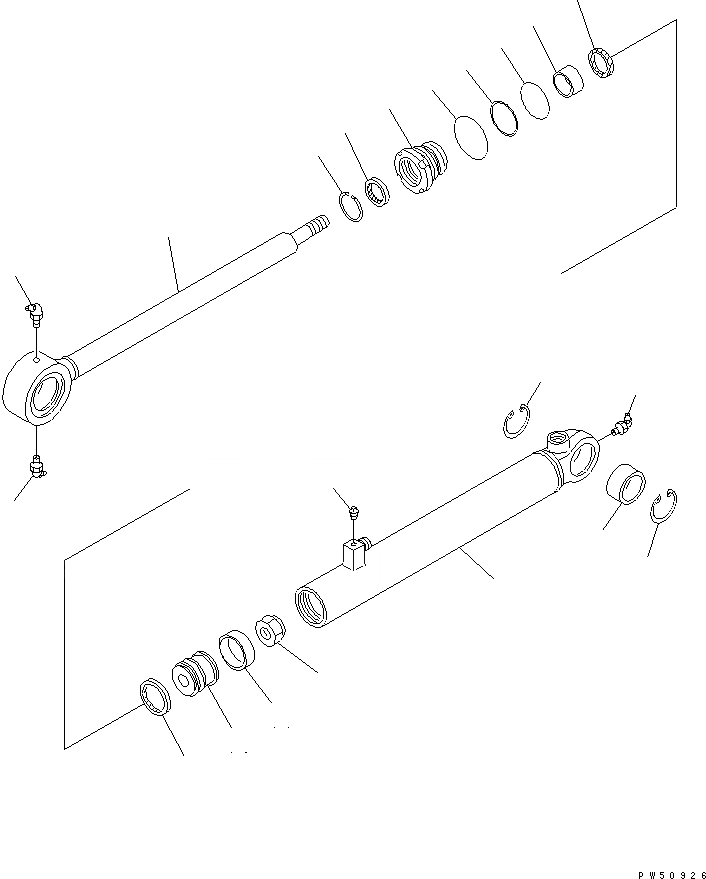 PW50926