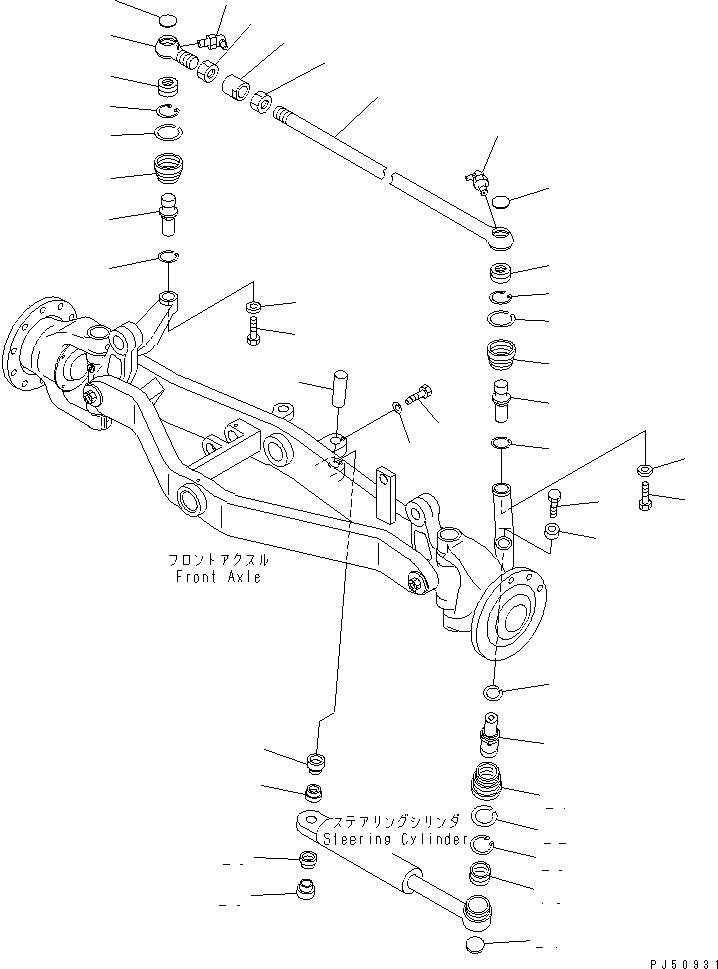 フロントアクスル
Front Axle

ステアリングシリンダ
Steering Cylinder

PJ50931