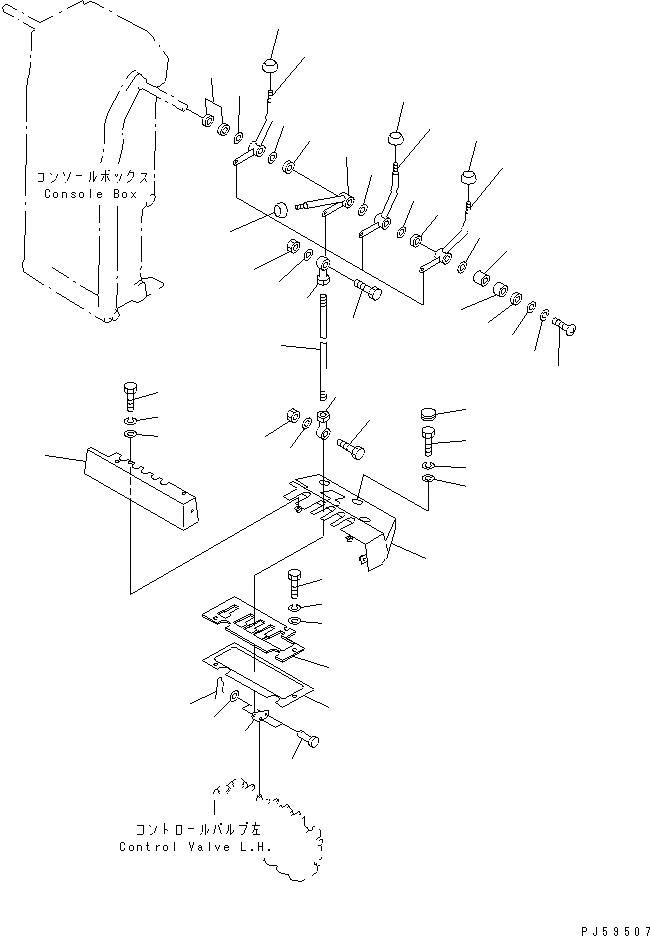 コンソールボックス
Console Box

コントロールバルブ左
Control Valve L.H.

PJ59507