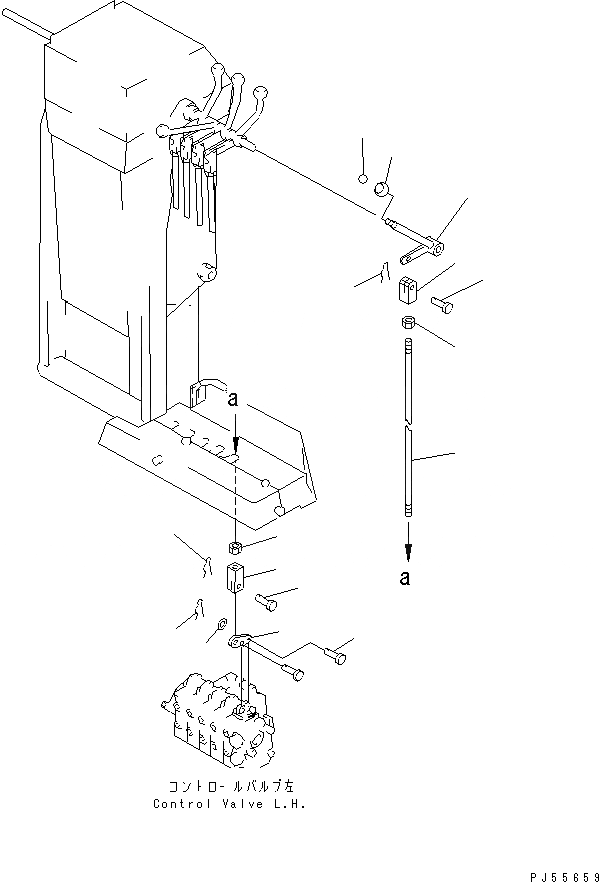 a

a

コントロールバルブ左
Control Valve L.H.

PJ55659