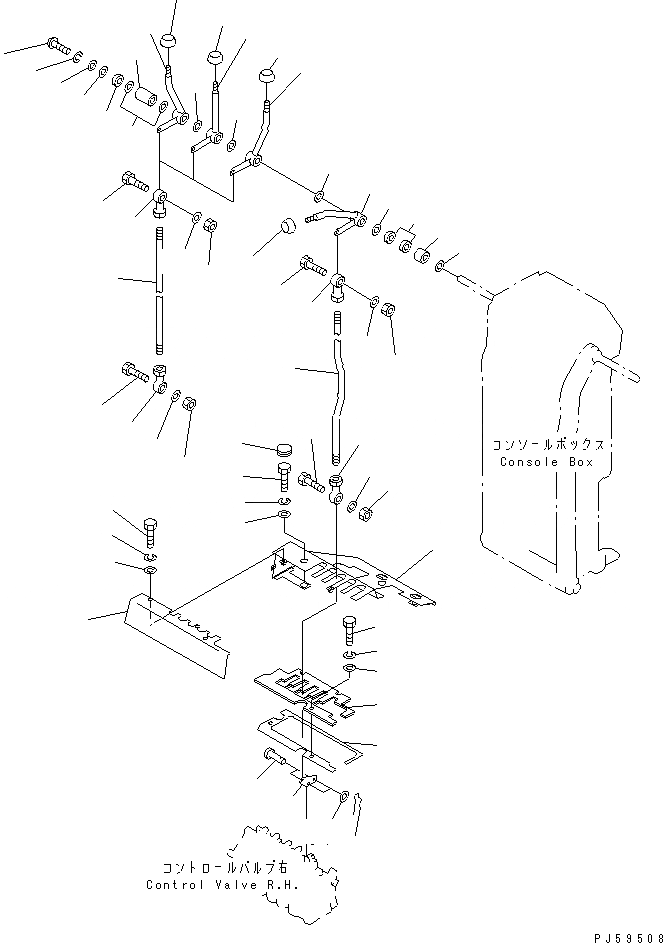 コンソールボックス
Console Box

コントロールバルブ右
Control Valve R.H.

PJ59508