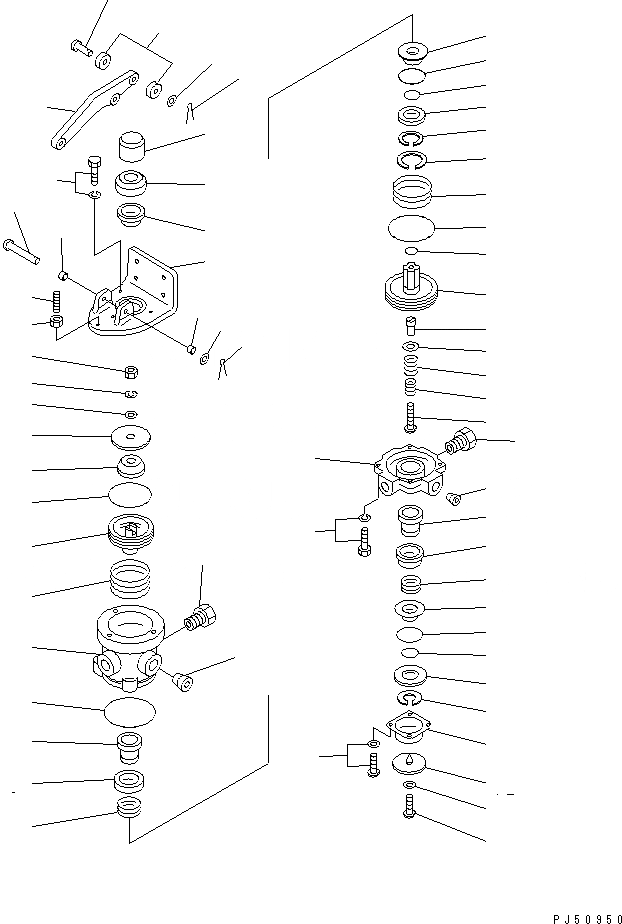 PJ50950