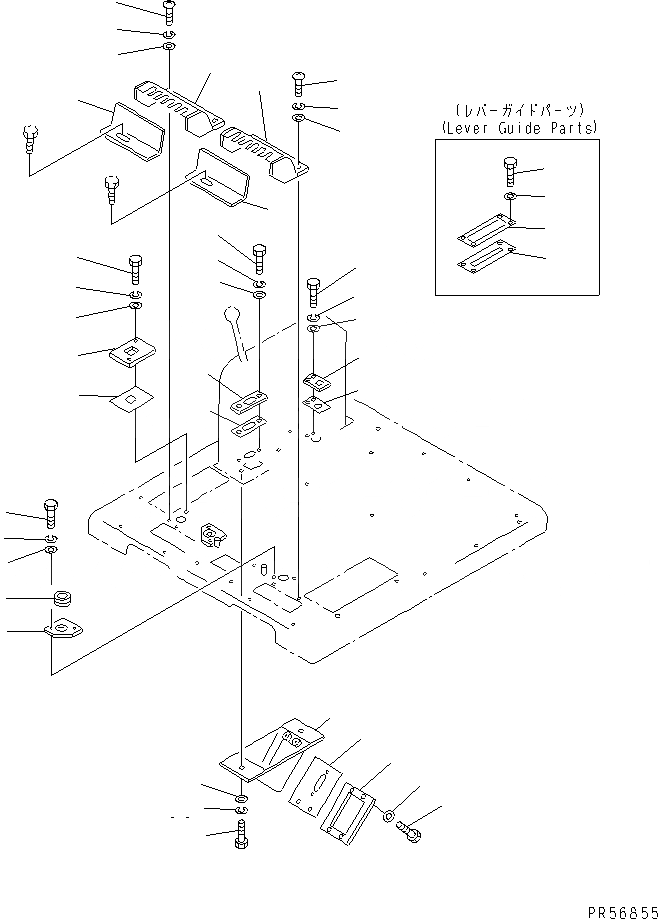 (レバーガイドパーツ)
(Lever Guide Parts)

PR56855