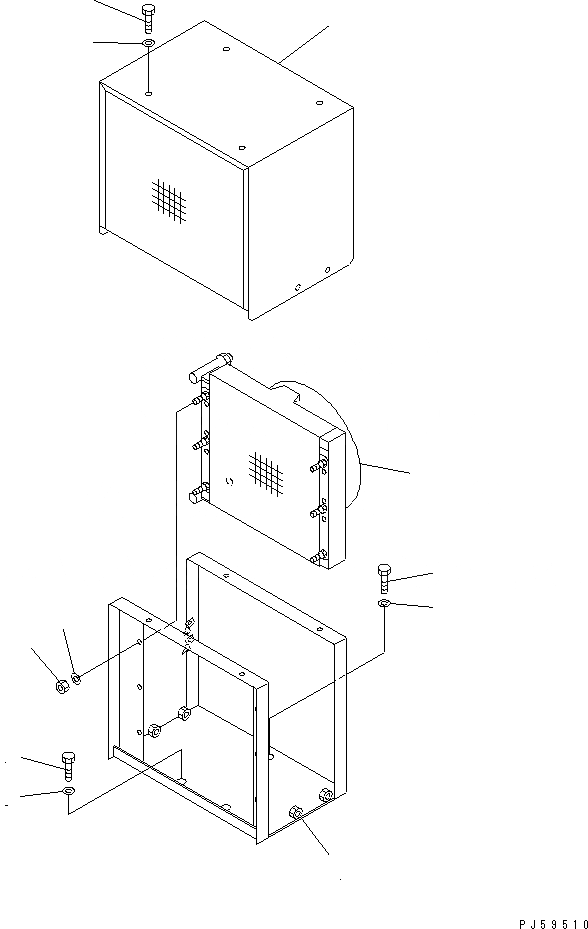 PJ59510