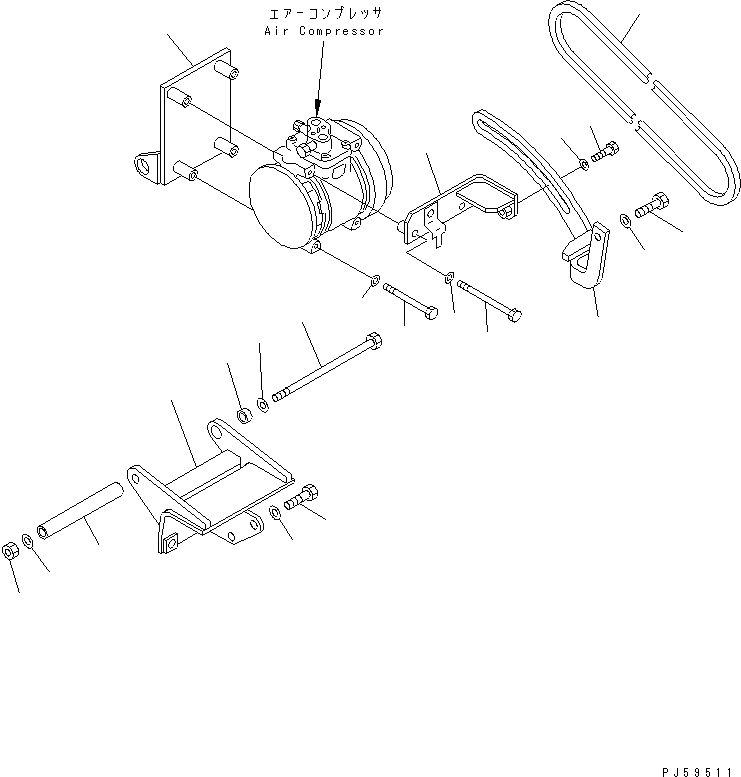 エアーコンプレッサ
Air Compressor

PJ59511