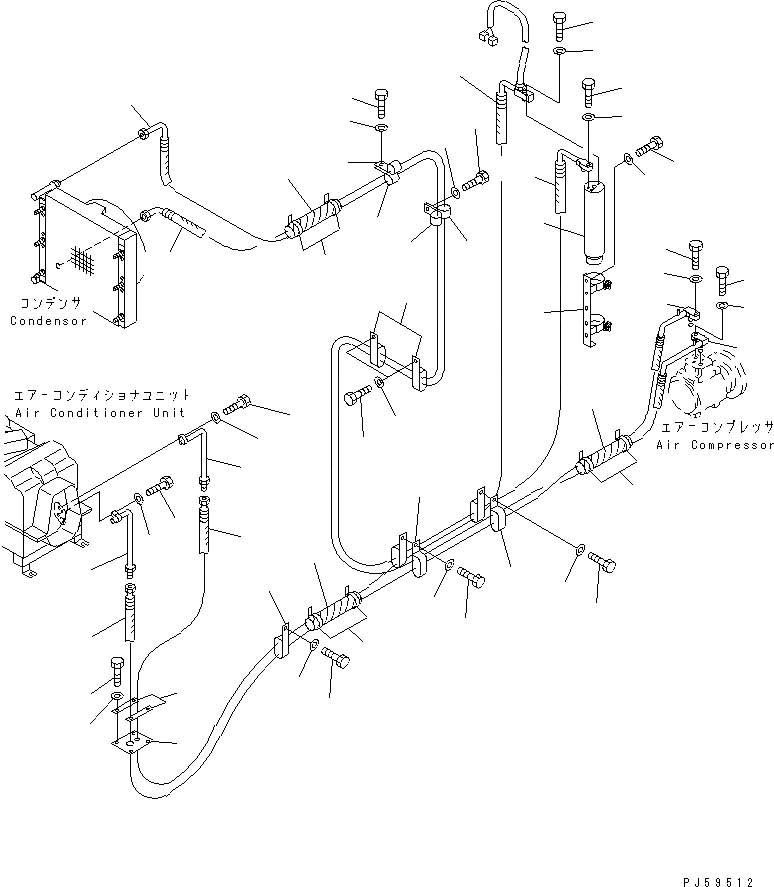 コンデンサ
Condensor

エアーコンディショナユニット
Air Conditioner Unit

エアーコンプレッサ
Air Compressor

PJ59512