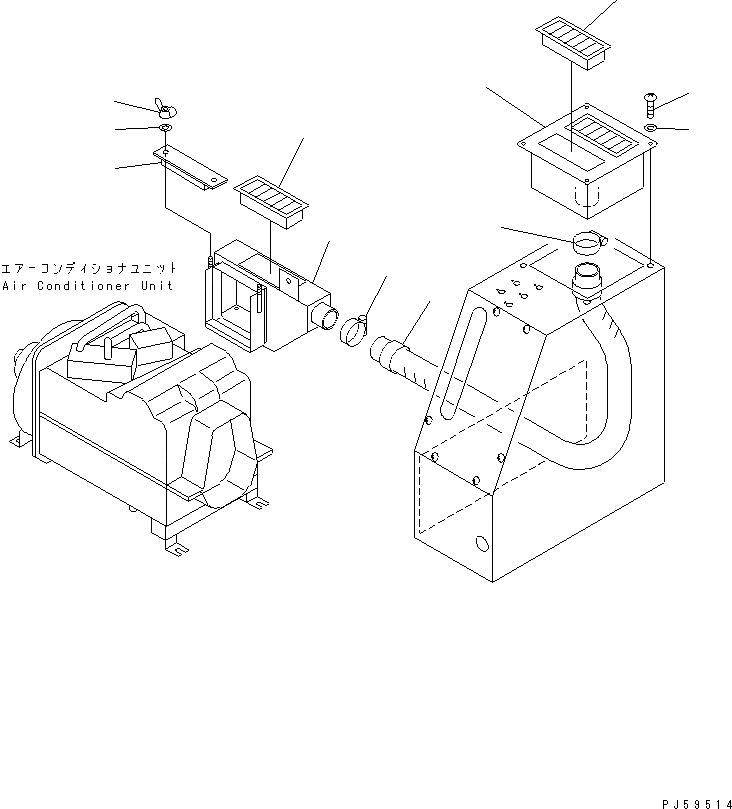 エアーコンディショナユニット
Air Conditioner Unit

PJ59514