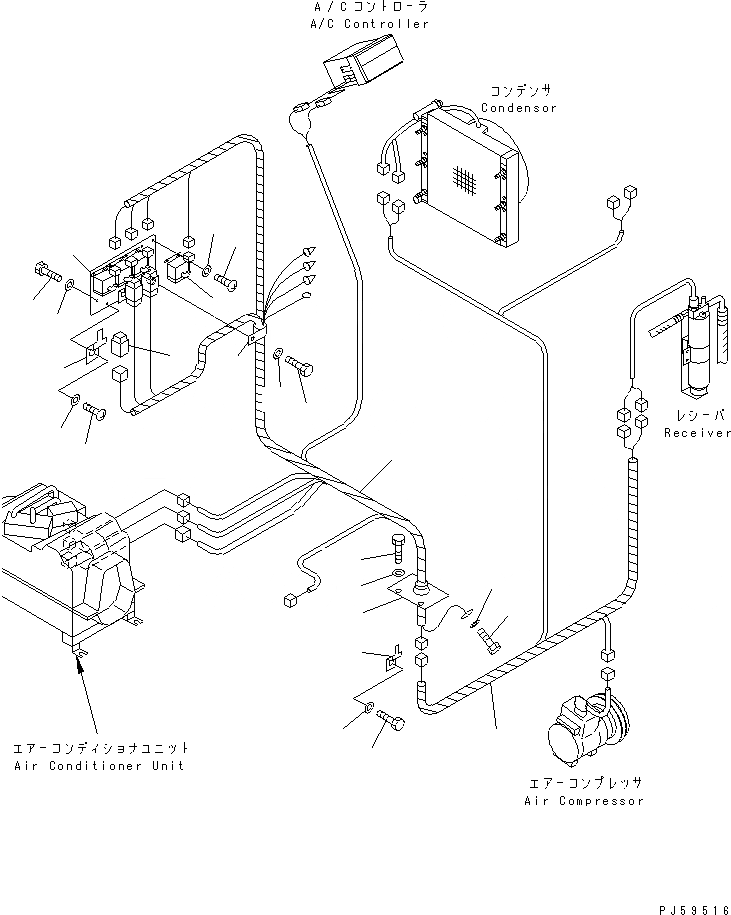 A/Cコントローラ
A/C Controller

コンデンサ
Condensor

レシーバ
Receiver

エアーコンディショナユニット
Air Conditioner Unit

エアーコンプレッサ
Air Compressor

PJ59516