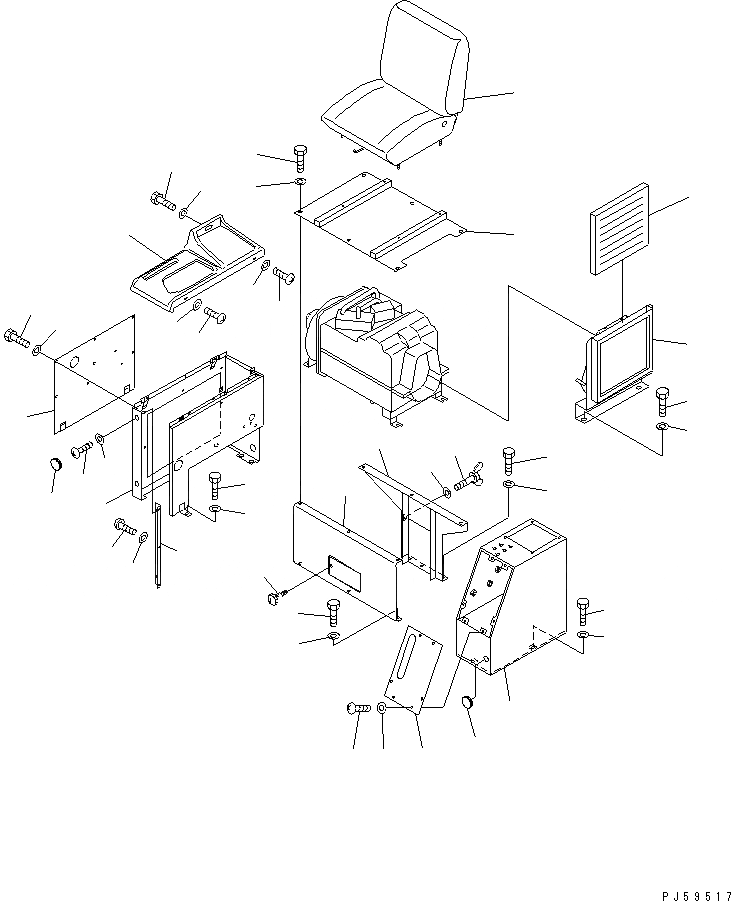 PJ59517