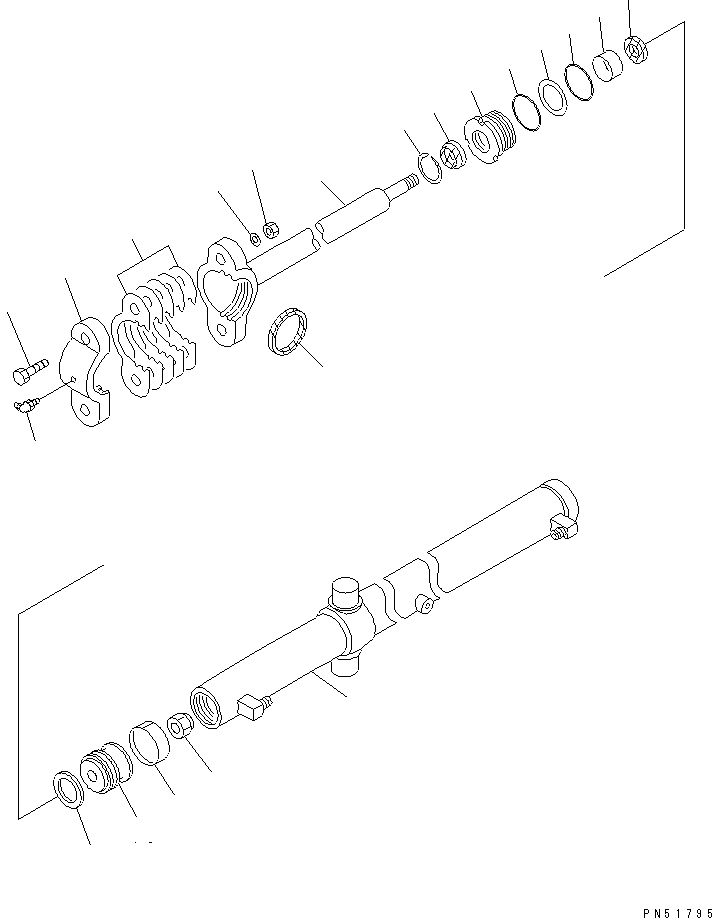 PN51795