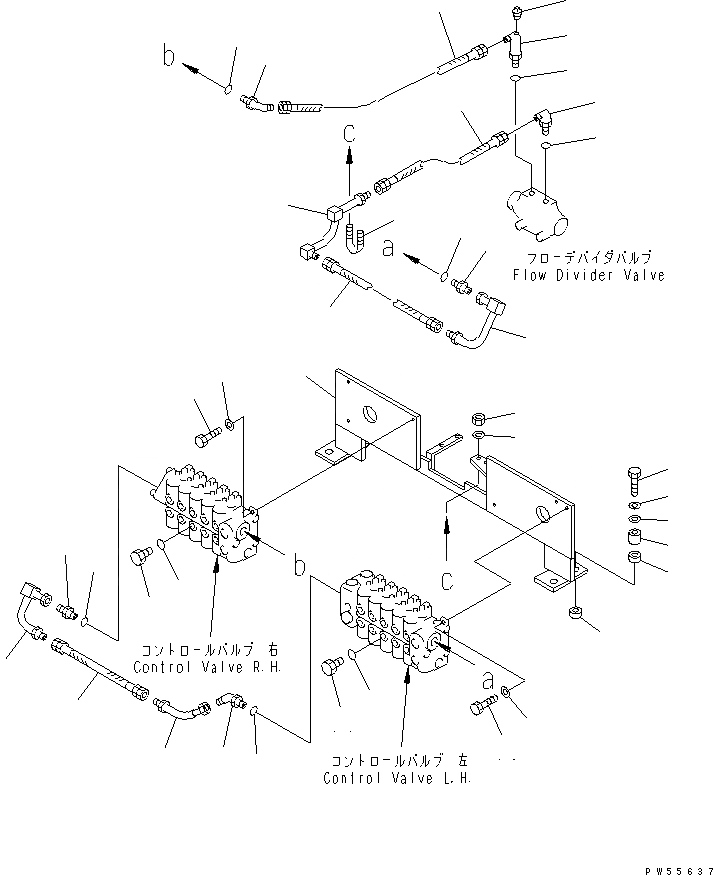 b

c

a

フローデバイダバルブ
Flow Divider Valve

b

c

コントロールバルブ 右
Control Valve R.H.

a

コントロールバルブ 左
Control Valve L.H.

PW55637