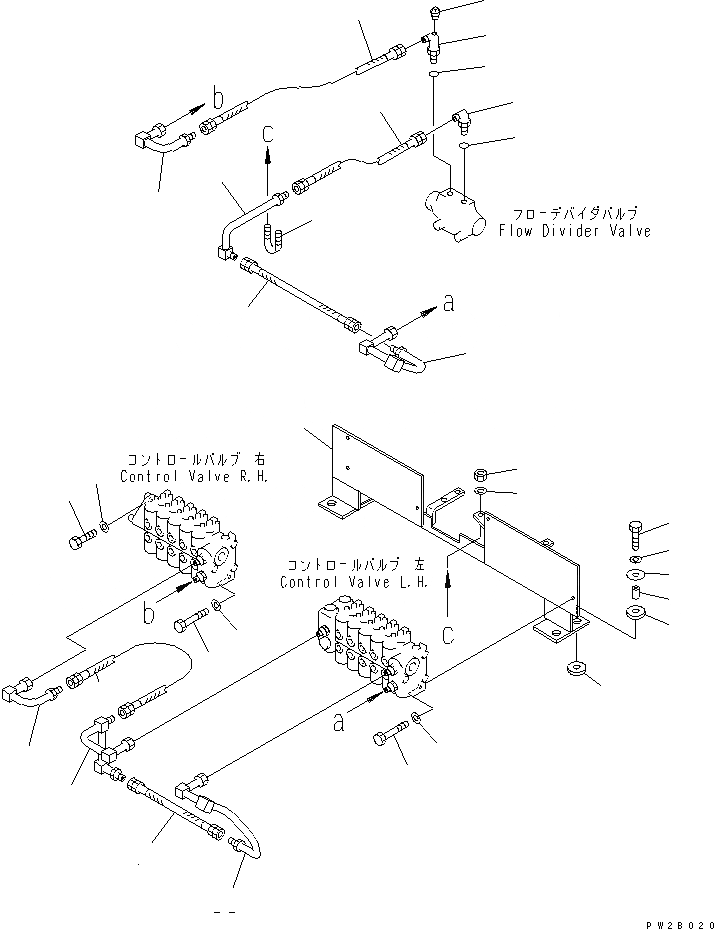 b
c
フローデバイダバルブ
Flow Divider Valve
a
コントロールバルブ 右
Control Valve R.H.
コントロールバルブ 左
Control Valve L.H.
b
c
a
PW2B020