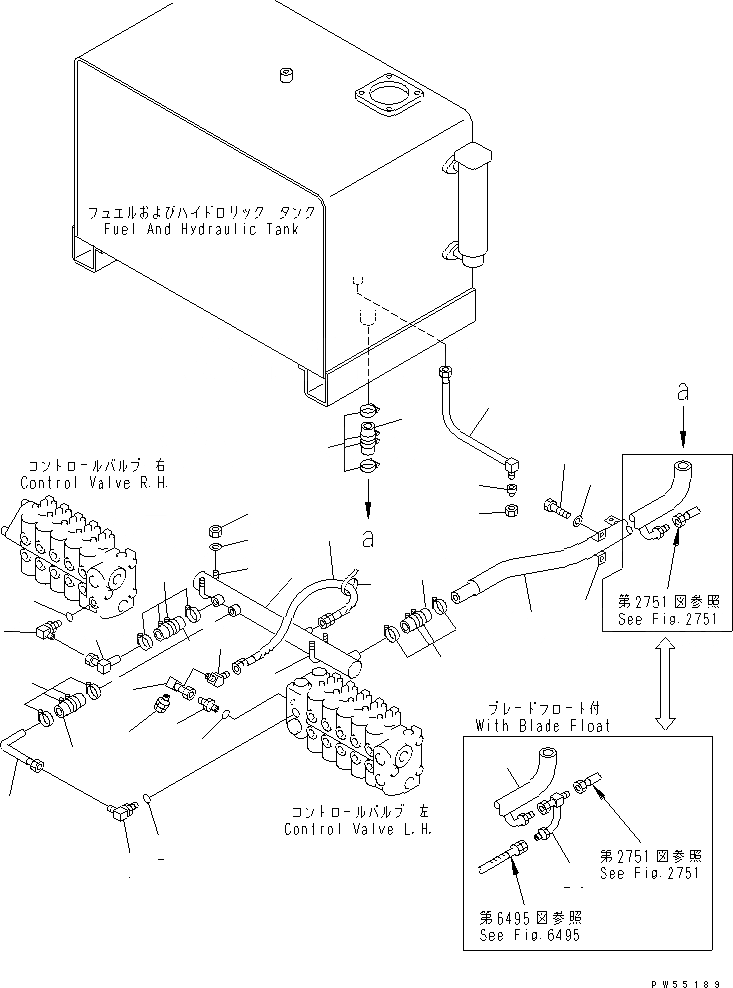 フュエルおよびハイドロリック タンク
Fuel And Hydraulic Tank

a

コントロールバルブ 右
Control Valve R.H.

a

第2751図参照
See Fig.2751

ブレードフロート付
With Blade Float

コントロールバルブ 左
Control Valve L.H.

第2751図参照
See Fig.2751

第6495図参照
See Fig.6495

PW55189