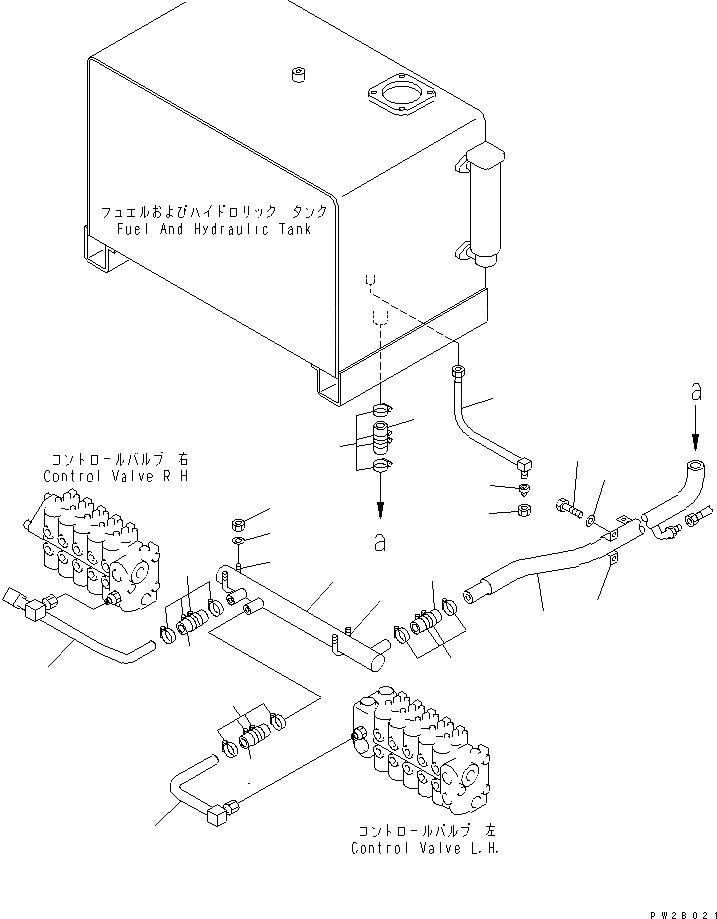 フュエルおよびハイドロリック タンク
Fuel And Hydraulic Tank

a

コントロールバルブ 右
Control Valve R H

a

コントロールバルブ 左
Control Valve L.H.

PW2B021