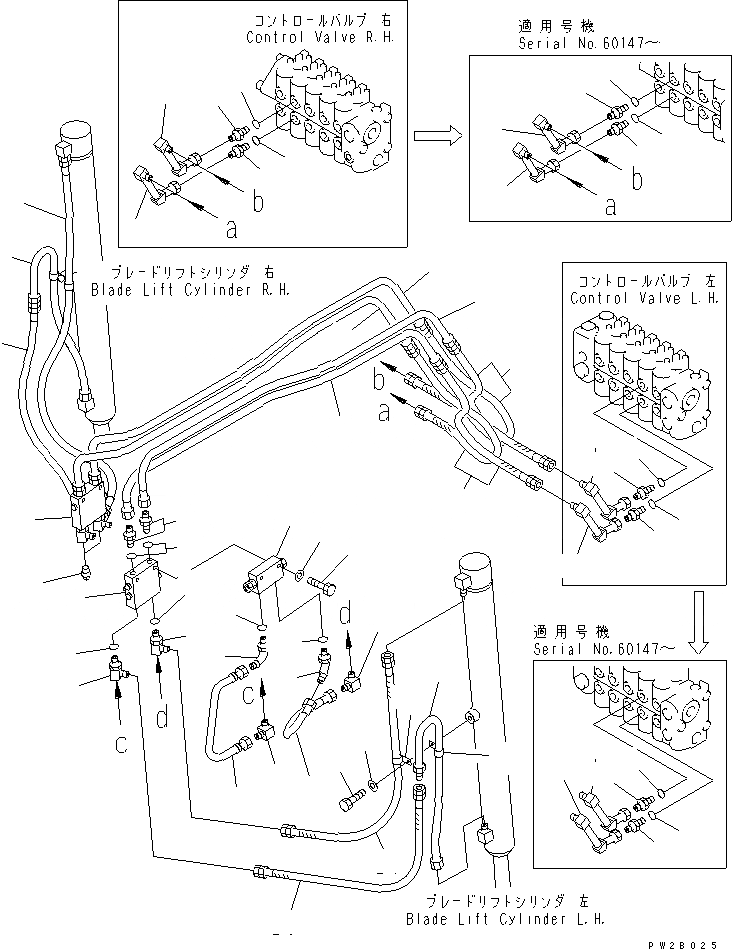 コントロールバルブ 右
Control Valve R.H.

b
a

適用号機
Serial No.60147~

b
a

ブレードリフトシリンダ 右
Blade Lift Cylinder R.H.

コントロールバルブ 左
Control Valve L.H.

b
a

d
c
d
c

適用号機
Serial No.60147~

ブレードリフトシリンダ 左
Blade Lift Cylinder L.H.

PW28025