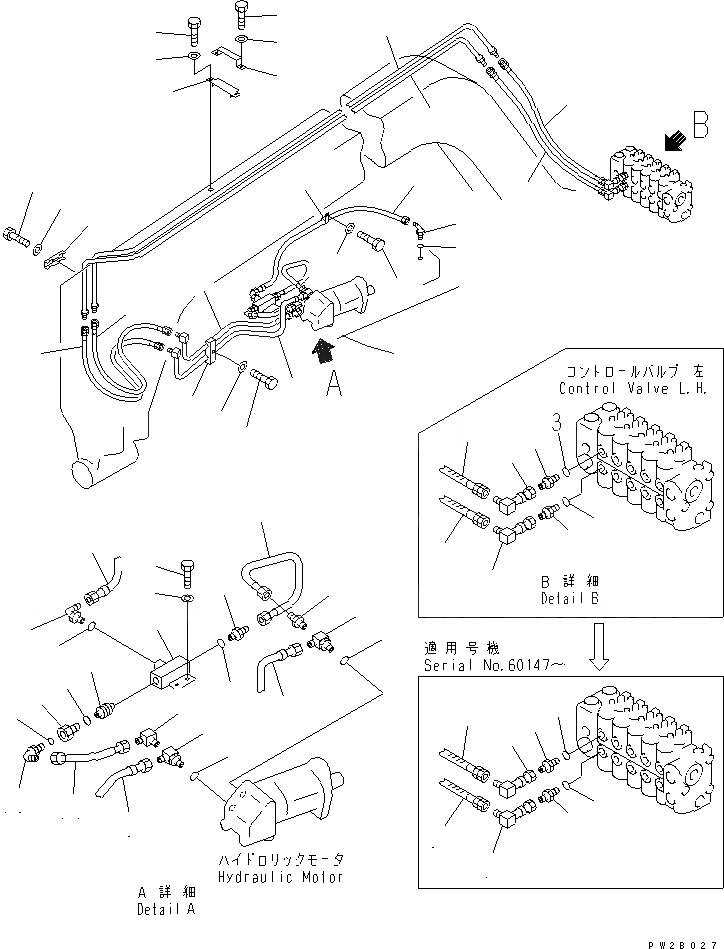 B

A

コントロールバルブ 左
Control Valve L.H.

3

B 詳細
Detail B

適用号機
Serial No.60147～

ハイドロリックモータ
Hydraulic Motor

A 詳細
Detail A

PW2B027