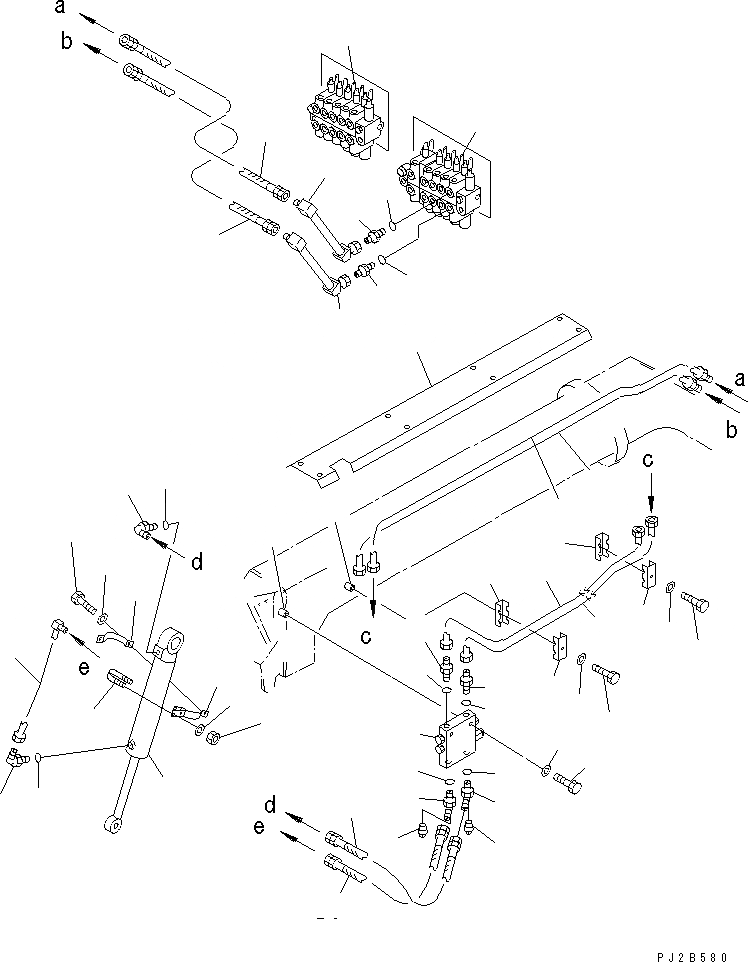 a
b
a
b
c
d
c
e
d
e
PJ2B580