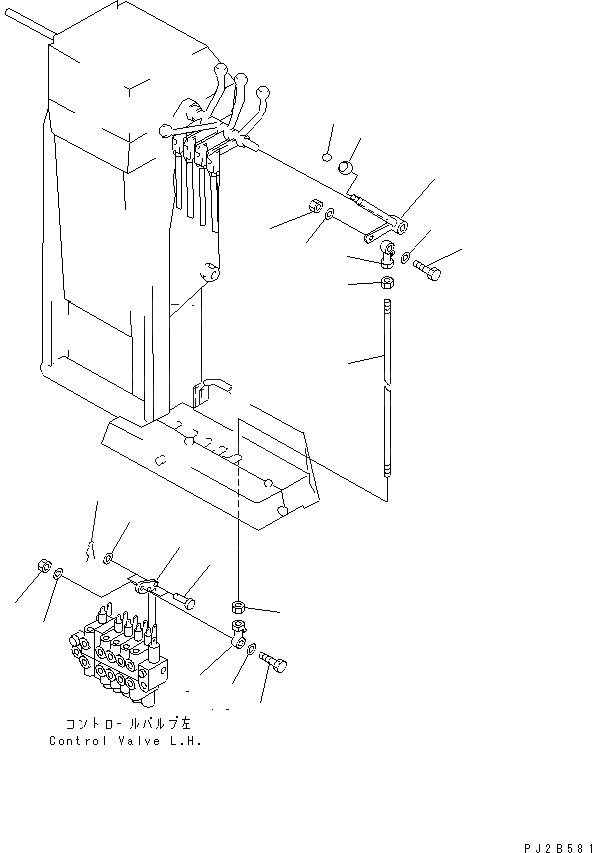 コントロールバルブ左
Control Valve L.H.

PJ2B581